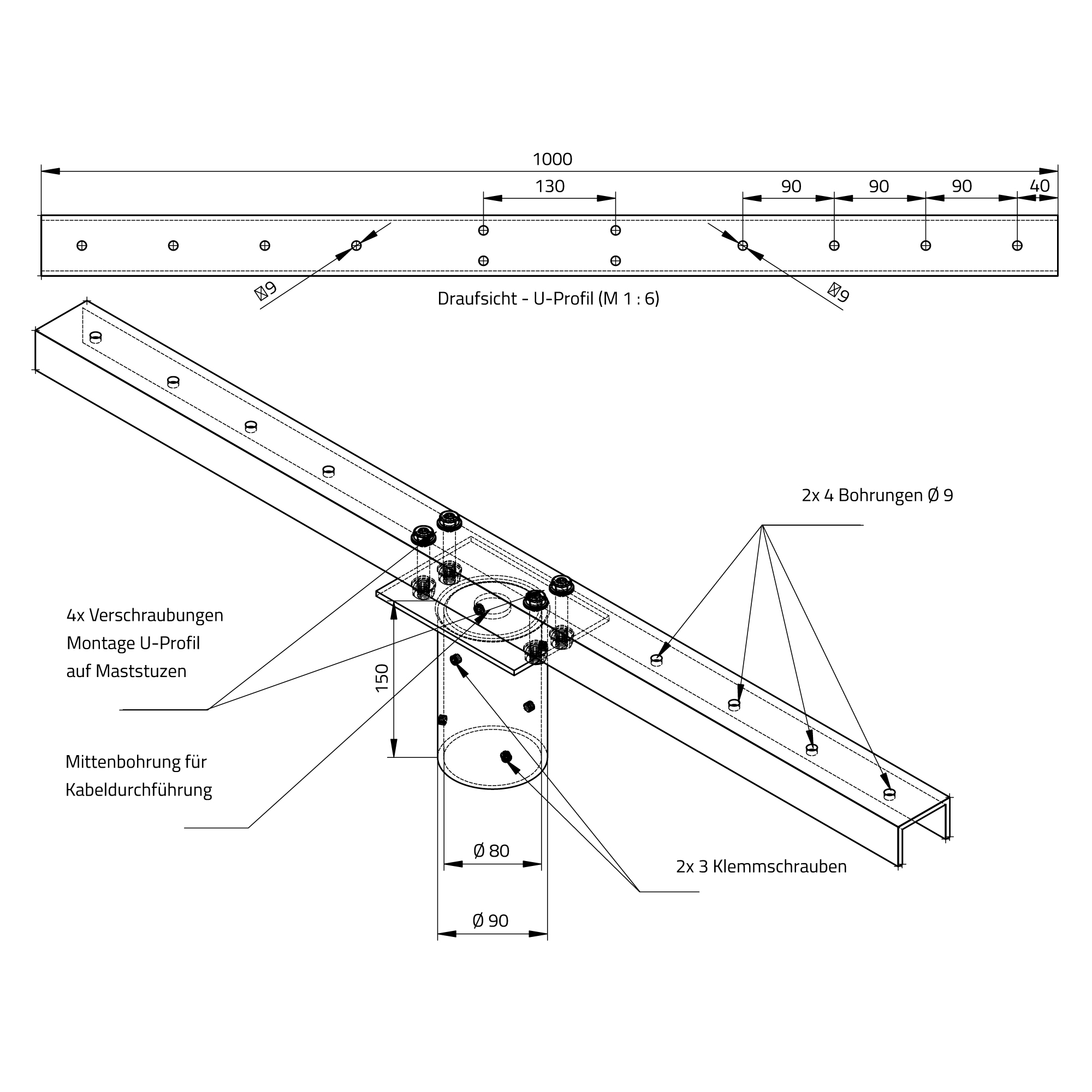 1000

130

90

90

90

40

Ø9

Ø9

Draufsicht - U-Profil (M 1 : 6)

2x 4 Bohrungen Ø 9

4x Verschraubungen
Montage U-Profil
auf Maststuzen

150

Mittenbohrung für
Kabeldurchführung

Ø 80

2x 3 Klemmschrauben

Ø 90